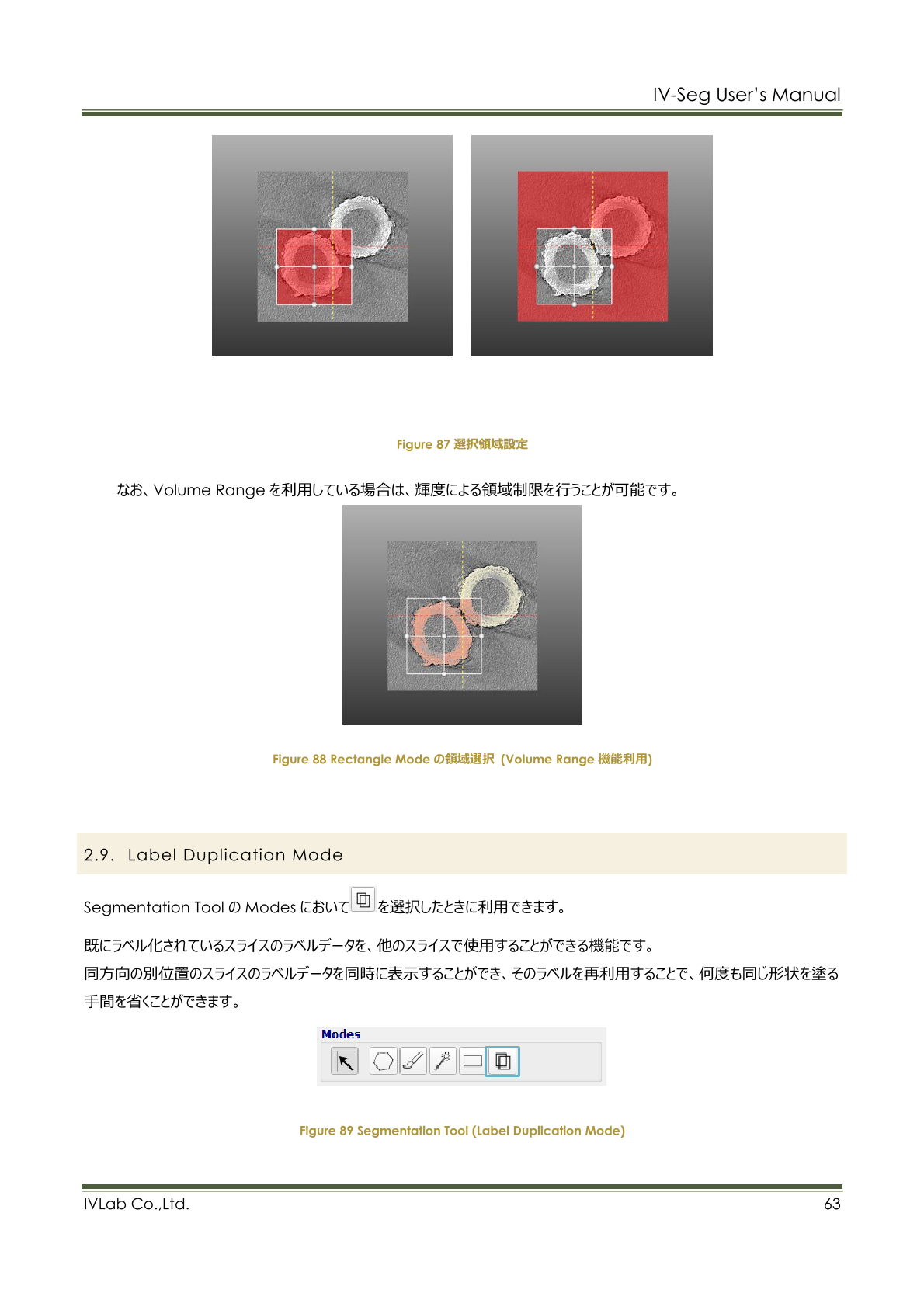 IV-Seg User's Manual

Figure 87 選択領域設定

なお、Volume Range を利用している場合は、輝度による領域制限を行うことが可能です。

Figure 88 Rectangle Mode の領域選択 (Volume Range 機能利用)

2.9. Label Duplication Mode

Segmentation Tool の Modes において を選択したときに利用できます。

既にラベル化されているスライスのラベルデータを、他のスライスで使用することができる機能です。
同方向の別位置のスライスのラベルデータを同時に表示することができ、そのラベルを再利用することで、何度も同じ形状を塗る手間を省くことができます。

Modes

Figure 89 Segmentation Tool (Label Duplication Mode)

IVLab Co.,Ltd.

63