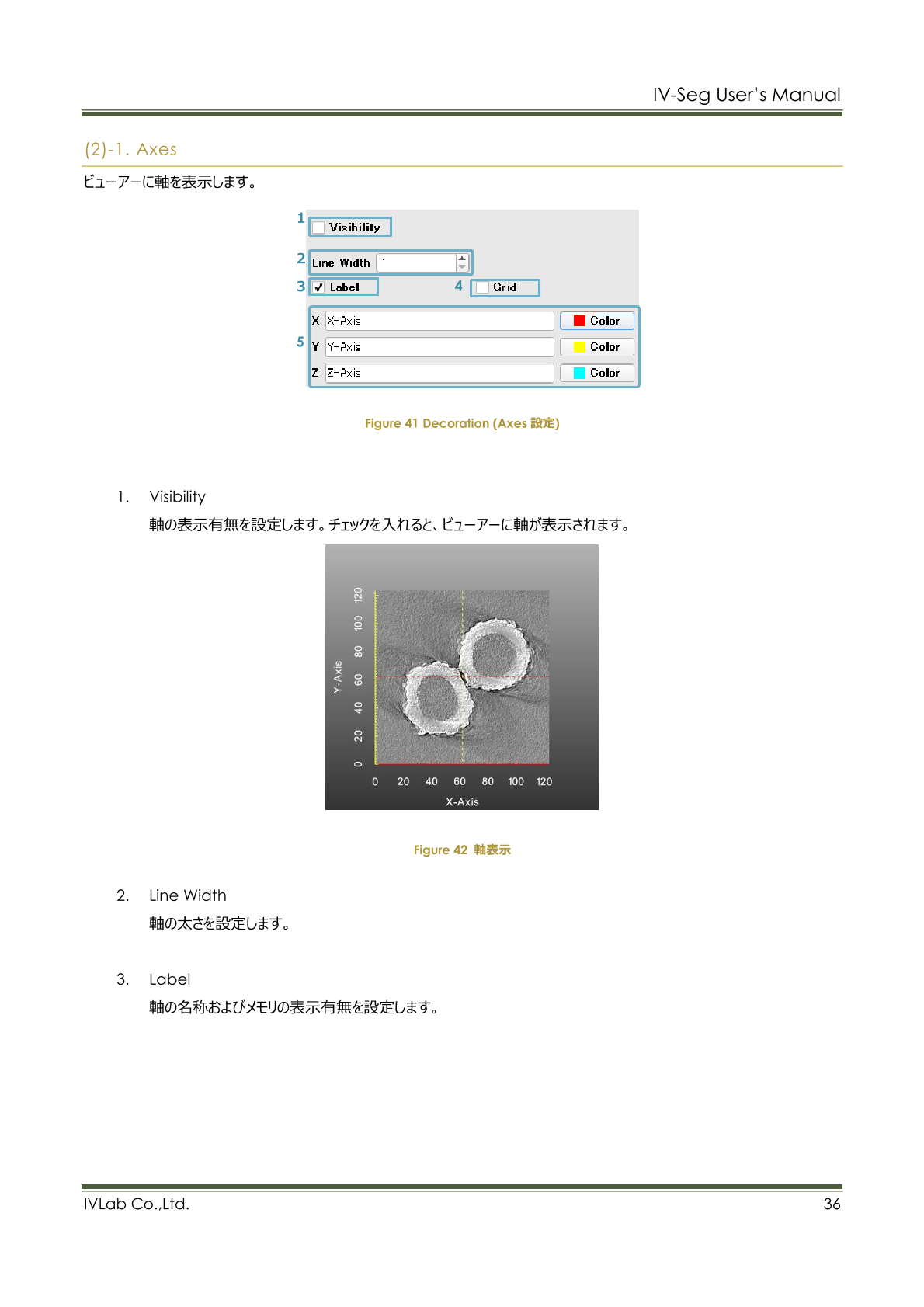 IV-Seg User's Manual

(2)-1. Axes

ビューアーに軸を表示します。

1 Visibility
2 Line Width 1
3 Label
4 Grid
5
X X-Axis Color
Y Y-Axis Color
Z Z-Axis Color

Figure 41 Decoration (Axes 設定)

1. Visibility

軸の表示有無を設定します。チェックを入れると、ビューアーに軸が表示されます。

Y-Axis
0 20 40 60 80 100 120
0 20 40 60 80 100 120
X-Axis

Figure 42 軸表示

2. Line Width

軸の太さを設定します。

3. Label

軸の名称およびメモリの表示有無を設定します。

IVLab Co.,Ltd.
36